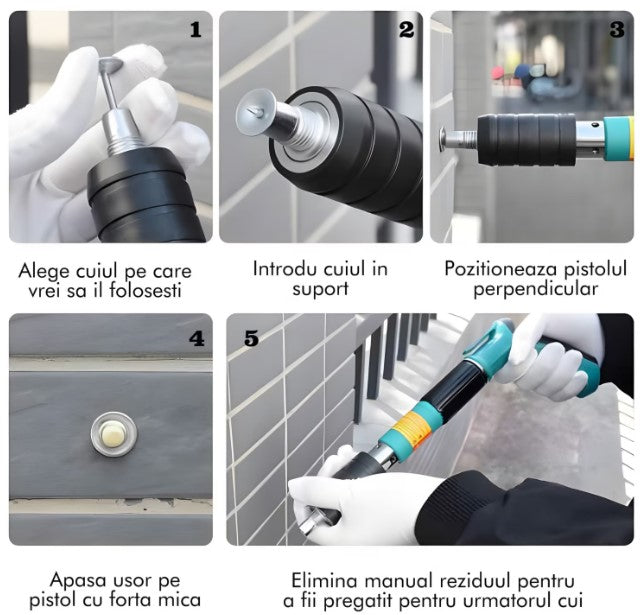 1

Alege cuiul pe care vrei sa il folosesti

2

Introdu cuiul in suport

3

Pozitioneaza pistolul perpendicular

4

Apasa usor pe pistol cu forta mica

5

Elimina manual reziduul pentru a fii pregatit pentru urmatorul cui